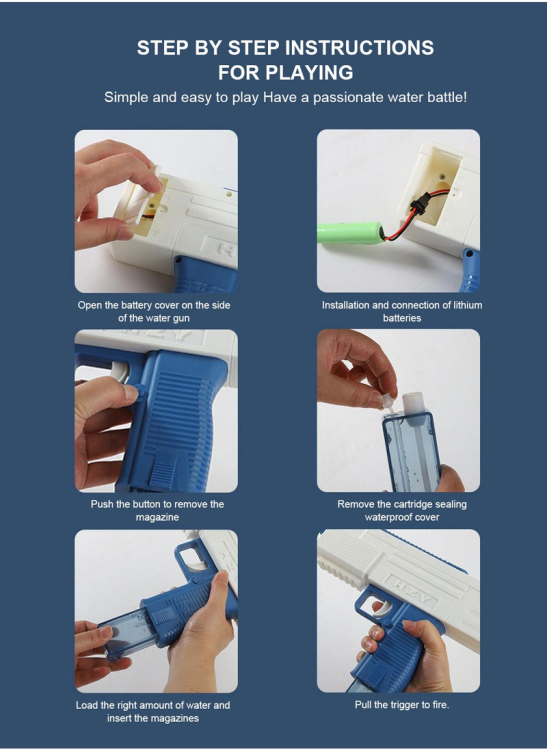 STEP BY STEP INSTRUCTIONS FOR PLAYING

Simple and easy to play Have a passionate water battle!

Open the battery cover on the side of the water gun

Installation and connection of lithium batteries

Push the button to remove the magazine

Remove the cartridge sealing waterproof cover

Load the right amount of water and insert the magazines

Pull the trigger to fire.